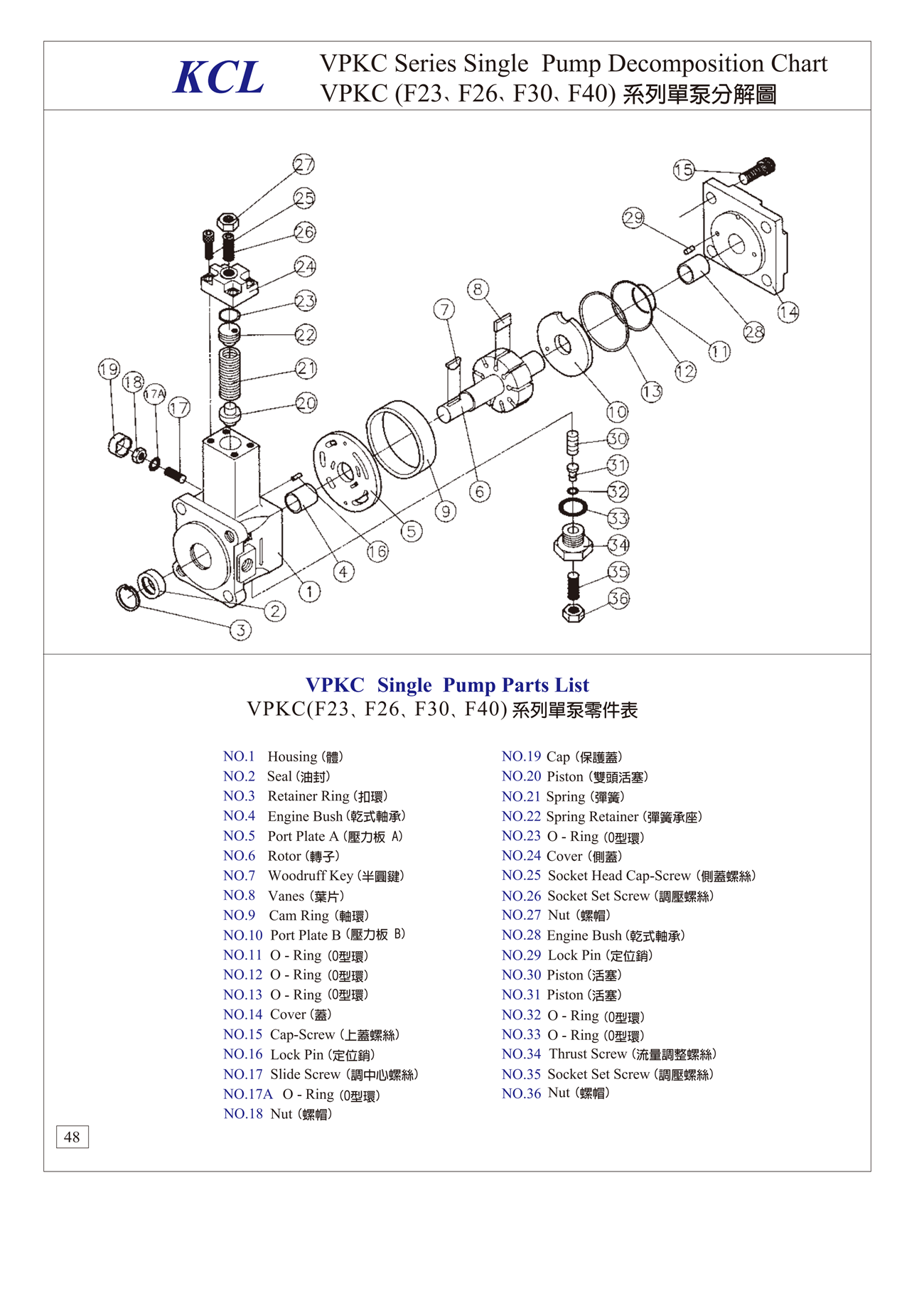 KCL

VPKC Series Single Pump Decomposition Chart
VPKC (F23、F26、F30、F40) 系列單泵分解圖

27
25
26
24
23
22
21
20
19
18
17A
17
15
29
14
28
11
12
13
10
8
7
6
9
5
16
4
1
2
3
30
31
32
33
34
35
36

VPKC Single Pump Parts List
VPKC(F23、F26、F30、F40) 系列單泵零件表

NO.1 Housing (體)
NO.2 Seal (油封)
NO.3 Retainer Ring (扣環)
NO.4 Engine Bush (乾式軸承)
NO.5 Port Plate A (壓力板 A)
NO.6 Rotor (轉子)
NO.7 Woodruff Key (半圓鍵)
NO.8 Vanes (葉片)
NO.9 Cam Ring (軸環)
NO.10 Port Plate B (壓力板 B)
NO.11 O - Ring (O型環)
NO.12 O - Ring (O型環)
NO.13 O - Ring (O型環)
NO.14 Cover (蓋)
NO.15 Cap-Screw (上蓋螺絲)
NO.16 Lock Pin (定位銷)
NO.17 Slide Screw (調中心螺絲)
NO.17A O - Ring (O型環)
NO.18 Nut (螺帽)

NO.19 Cap (保護蓋)
NO.20 Piston (雙頭活塞)
NO.21 Spring (彈簧)
NO.22 Spring Retainer (彈簧承座)
NO.23 O - Ring (O型環)
NO.24 Cover (側蓋)
NO.25 Socket Head Cap-Screw (側蓋螺絲)
NO.26 Socket Set Screw (調壓螺絲)
NO.27 Nut (螺帽)
NO.28 Engine Bush (乾式軸承)
NO.29 Lock Pin (定位銷)
NO.30 Piston (活塞)
NO.31 Piston (活塞)
NO.32 O - Ring (O型環)
NO.33 O - Ring (O型環)
NO.34 Thrust Screw (流量調整螺絲)
NO.35 Socket Set Screw (調壓螺絲)
NO.36 Nut (螺帽)

48